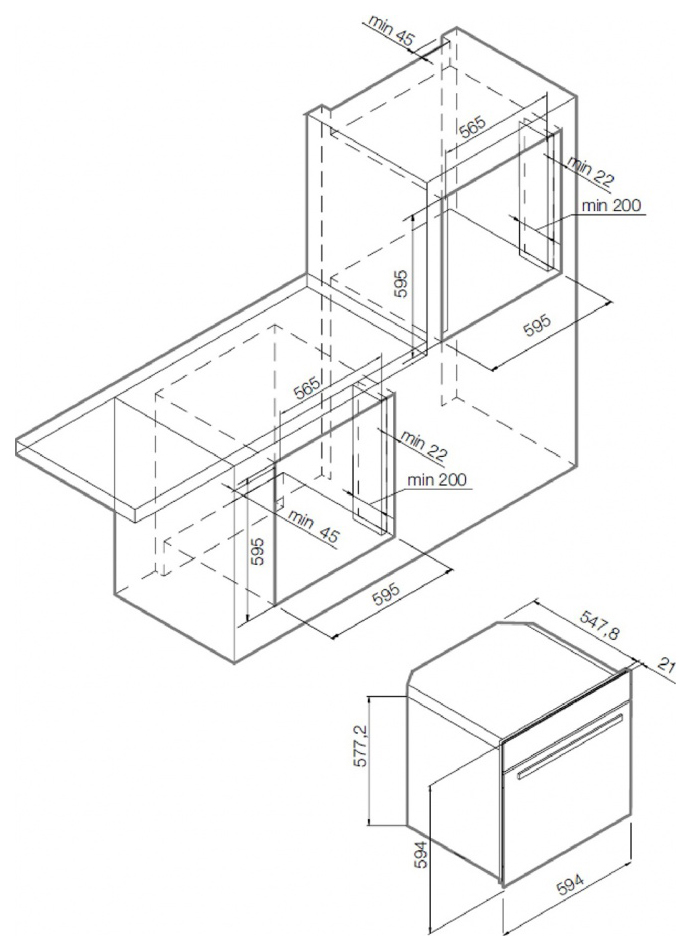 min 45
565
min 22
min 200
595
595
565
min 22
min 200
min 45
595
595
547,8
21
577,2
594
594