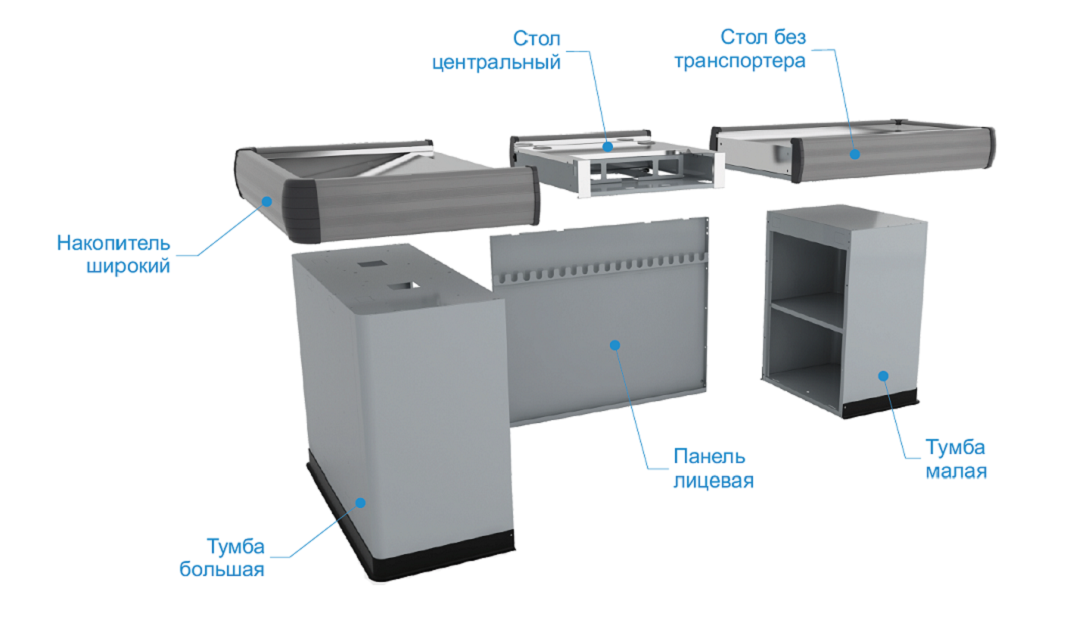 Стол центральный

Стол без транспортера

Накопитель широкий

Панель лицевая

Тумба малая

Тумба большая