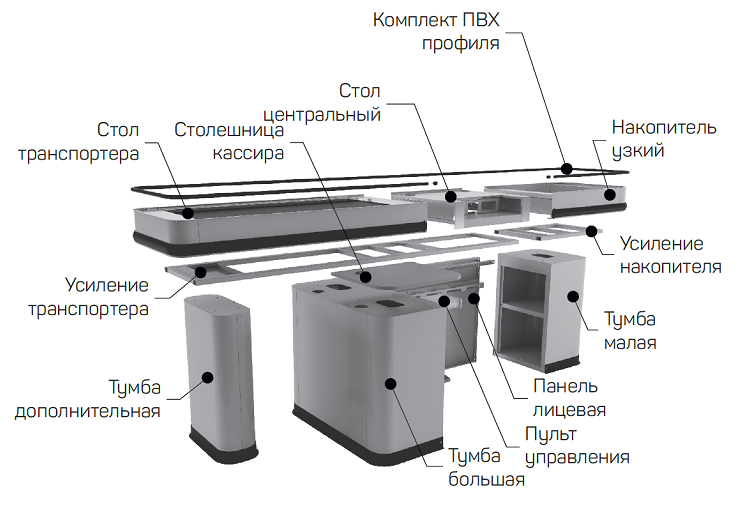 Комплект ПВХ профиля

Стол центральный

Стол транспортера

Столешница кассира

Накопитель узкий

Усиление накопителя

Усиление транспортера

Тумба малая

Тумба дополнительная

Панель лицевая

Пульт управления

Тумба большая