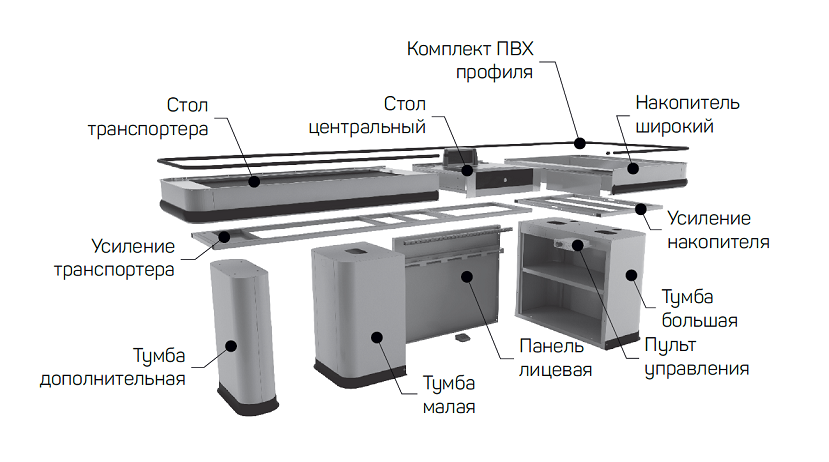 Комплект ПВХ профиля

Стол транспортера

Стол центральный

Накопитель широкий

Усиление накопителя

Усиление транспортера

Тумба большая

Тумба дополнительная

Панель лицевая

Пульт управления

Тумба малая