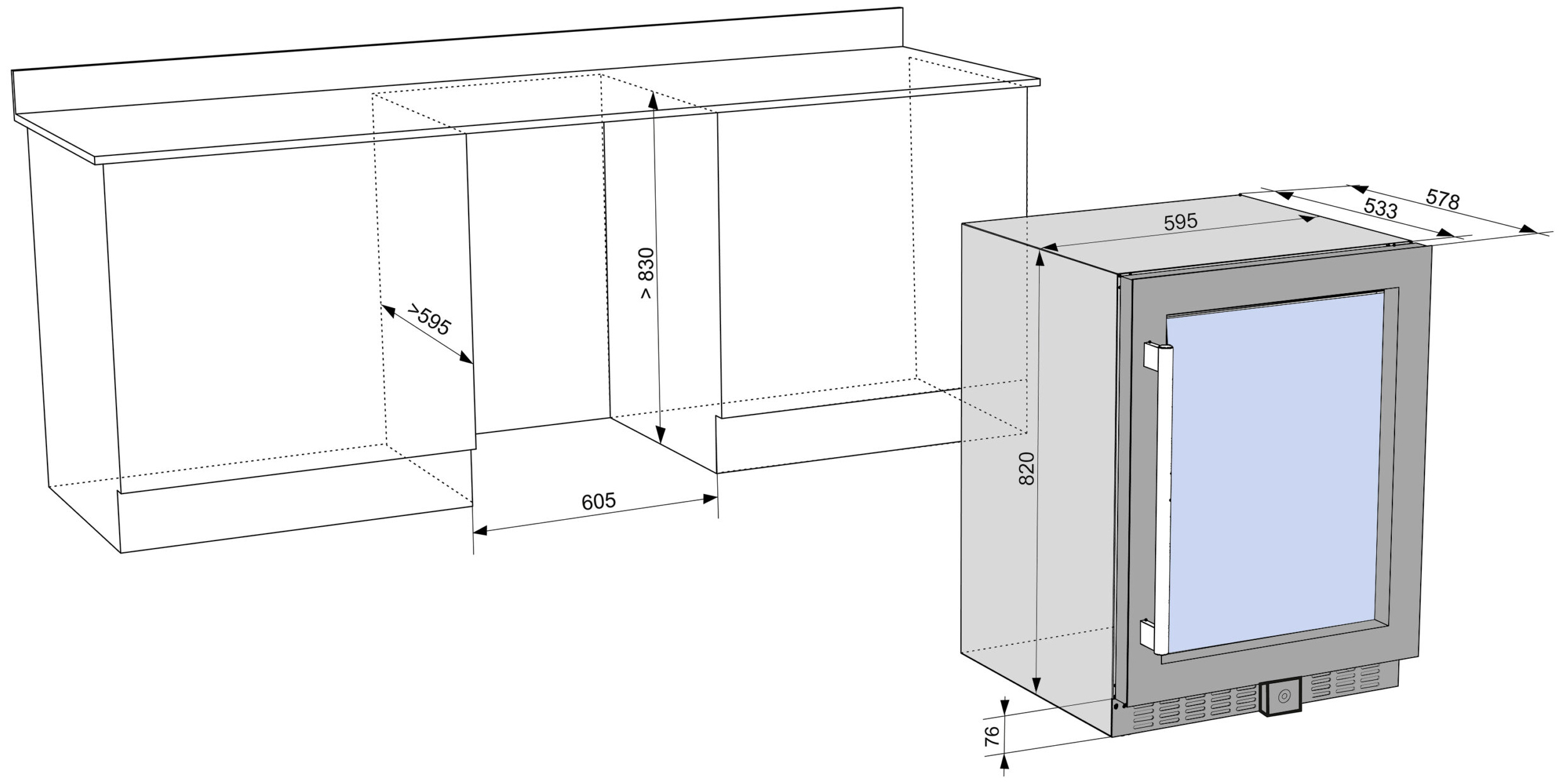 >595

> 830

605

595

533

578

820

76