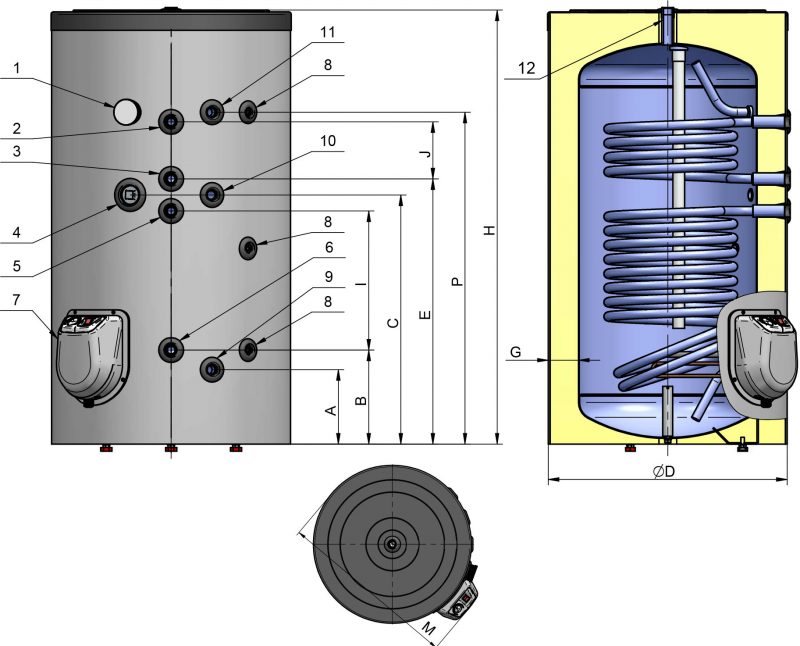 1
2
3
4
5
7
11
8
10
8
6
9
8
J
I
A
B
C
E
P
H
12
G
ØD
M