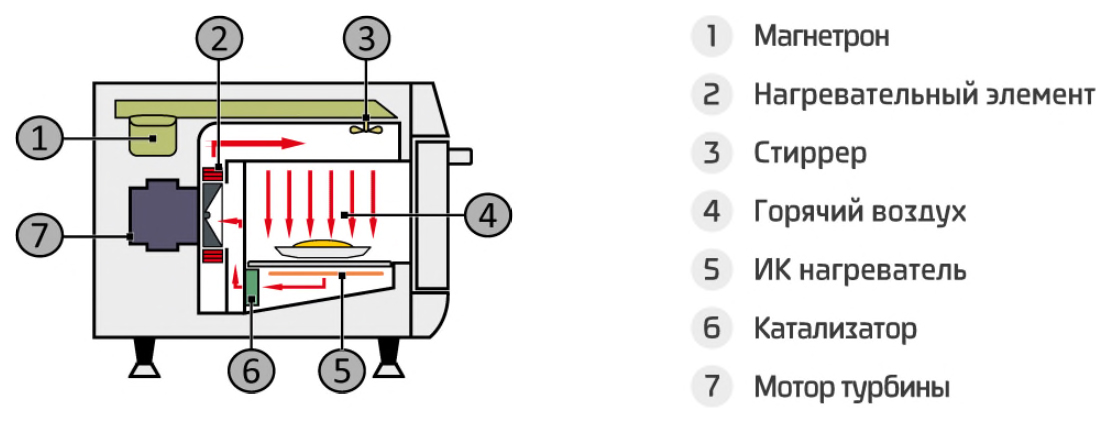 2
3
1
4
7
6
5

1 Магнетрон
2 Нагревательный элемент
3 Стиррер
4 Горячий воздух
5 ИК нагреватель
6 Катализатор
7 Мотор турбины