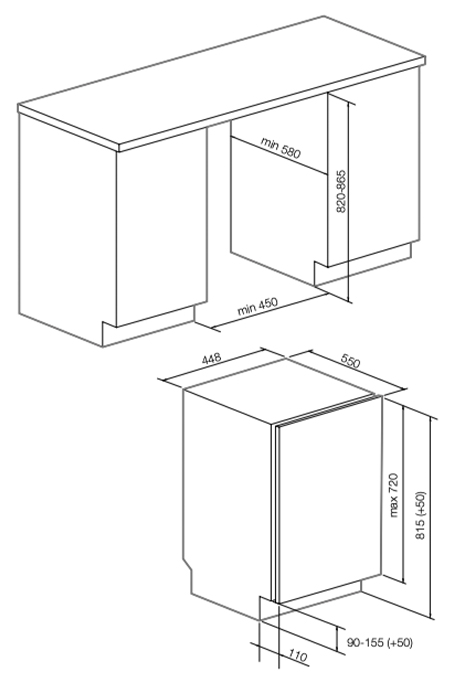 min 580
820-865
min 450
448
550
max 720
815 (+50)
90-155 (+50)
110