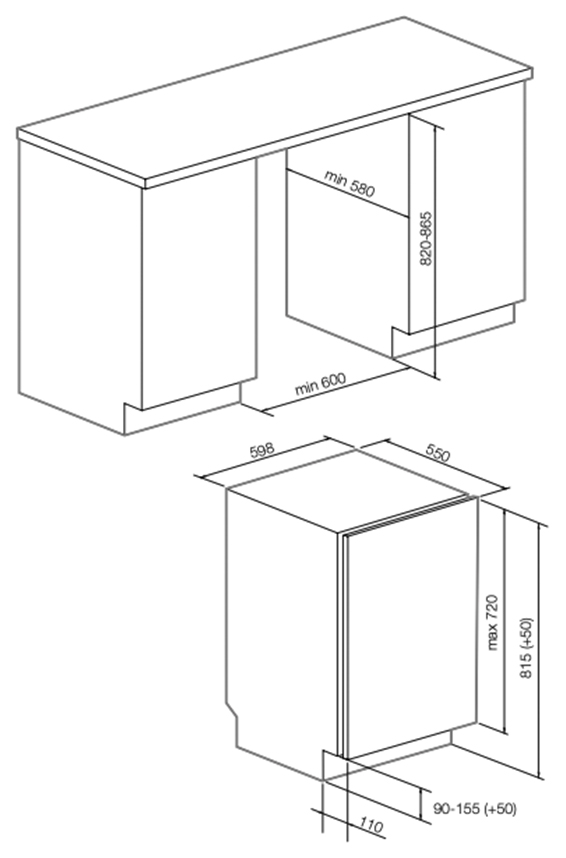 min 580
820-865
min 600
598
550
max 720
815 (+50)
90-155 (+50)
110