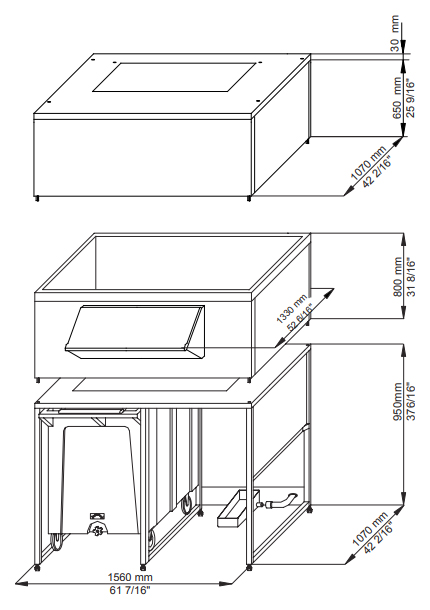 30 mm

650 mm
25 9/16"

1070 mm
42 2/16"

800 mm
31 8/16"

1330 mm
52 6/16"

950mm
376/16"

1070 mm
42 2/16"

1560 mm
61 7/16"